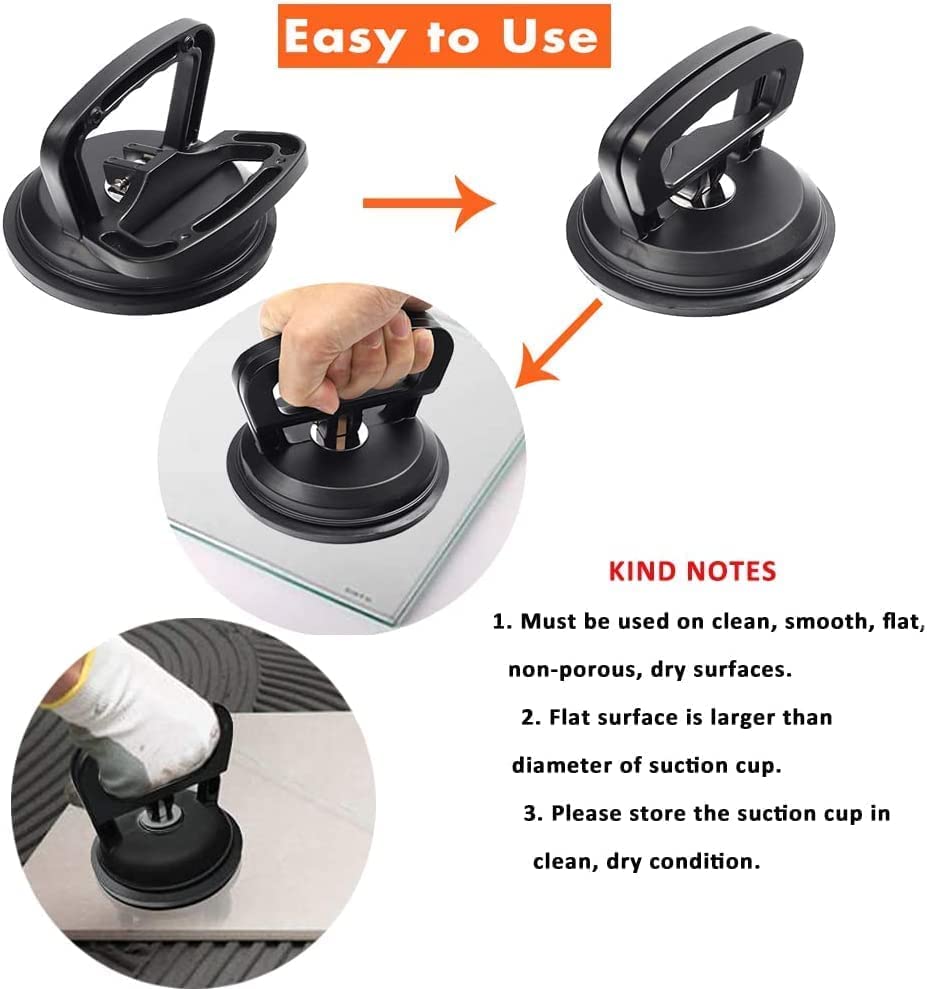 Easy to Use

KIND NOTES

1. Must be used on clean, smooth, flat, non-porous, dry surfaces.

2. Flat surface is larger than diameter of suction cup.

3. Please store the suction cup in clean, dry condition.